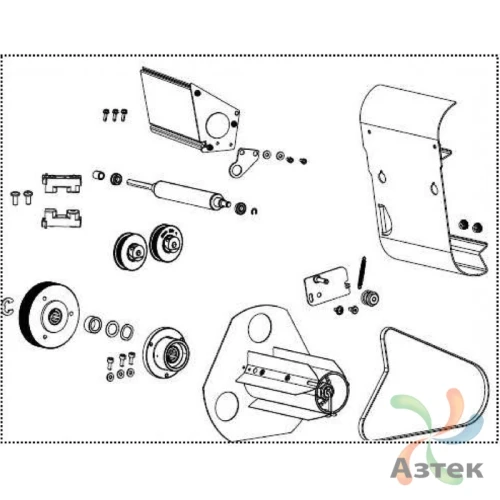 Азтек