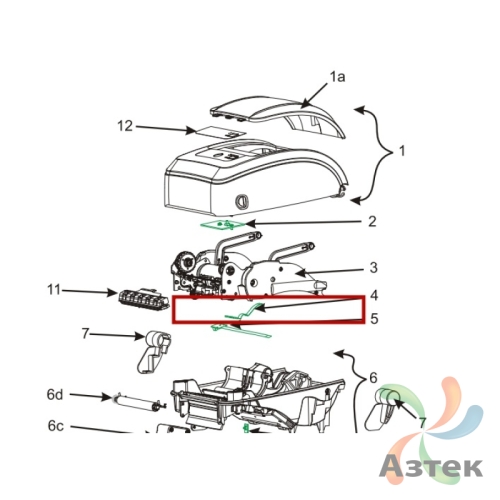 1a
12
1
2
3
11
4
5
7
6
6d
7
6c
Азтек